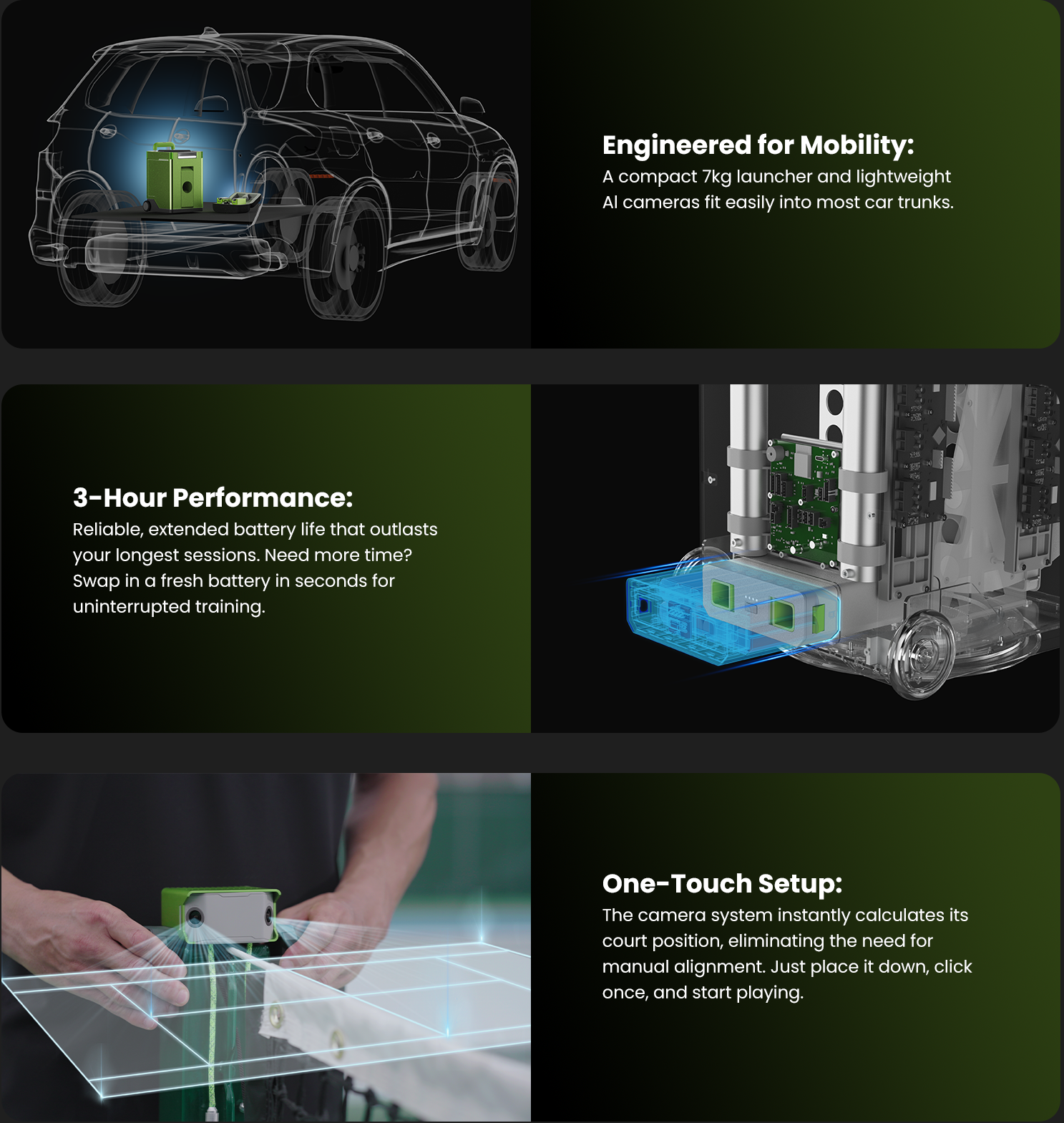 Engineered for Mobility:
A compact 7kg launcher and lightweight AI cameras fit easily into most car trunks.

3-Hour Performance:
Reliable, extended battery life that outlasts your longest sessions. Need more time? Swap in a fresh battery in seconds for uninterrupted training.

One-Touch Setup:
The camera system instantly calculates its court position, eliminating the need for manual alignment. Just place it down, click once, and start playing.