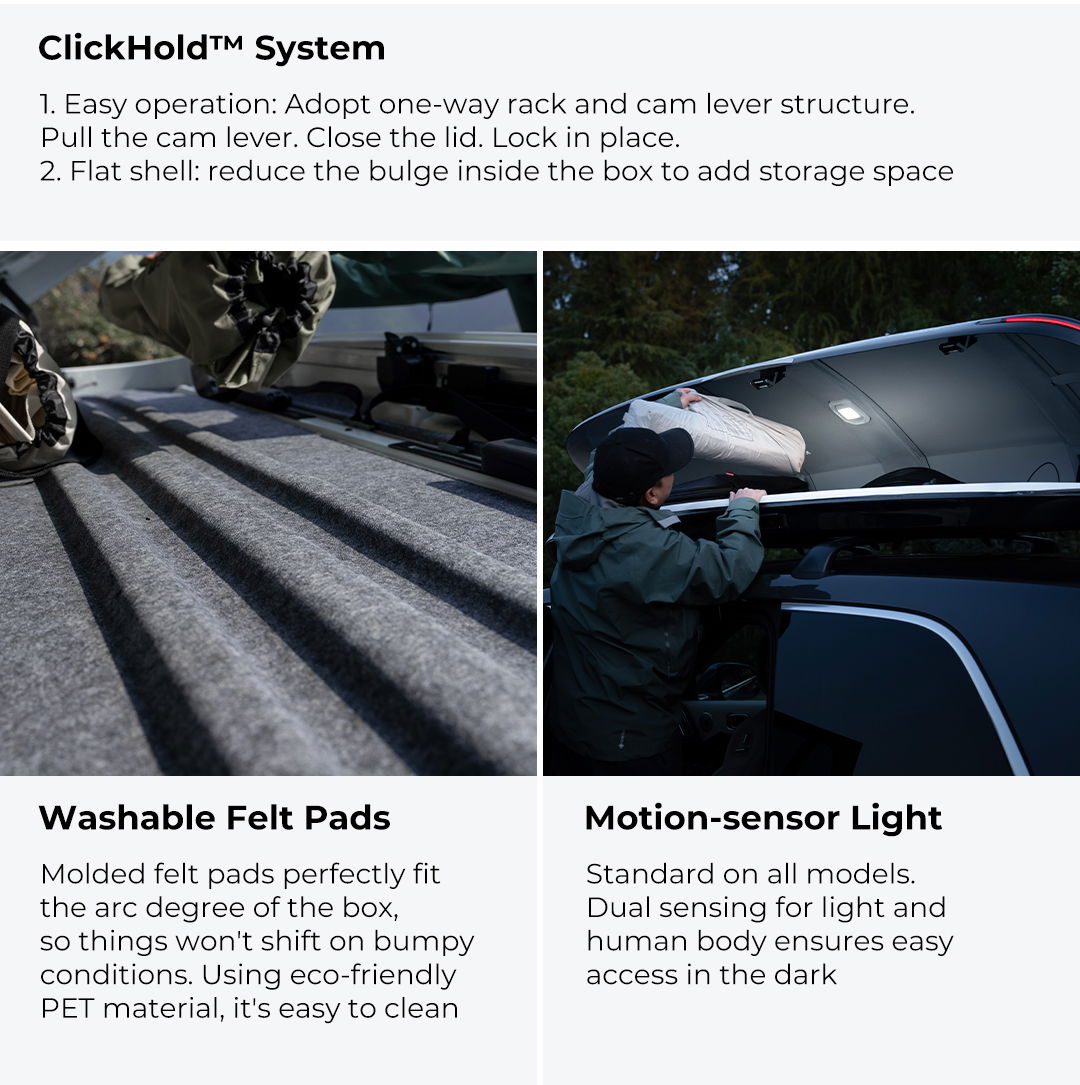 ClickHold™ System

1. Easy operation: Adopt one-way rack and cam lever structure. Pull the cam lever. Close the lid. Lock in place.
2. Flat shell: reduce the bulge inside the box to add storage space

Washable Felt Pads

Molded felt pads perfectly fit the arc degree of the box, so things won't shift on bumpy conditions. Using eco-friendly PET material, it's easy to clean

Motion-sensor Light

Standard on all models. Dual sensing for light and human body ensures easy access in the dark